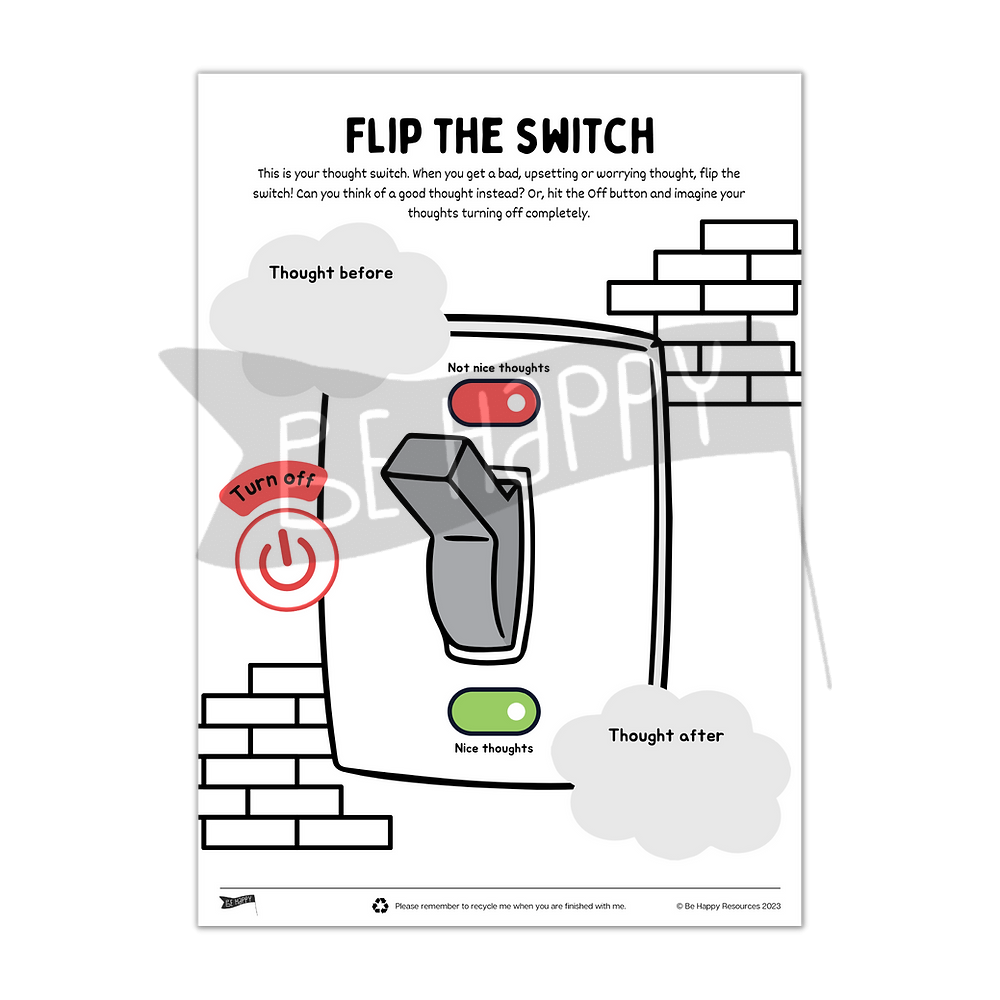 FLIP THE SWITCH

This is your thought switch. When you get a bad, upsetting or worrying thought, flip the switch! Can you think of a good thought instead? Or, hit the Off button and imagine your thoughts turning off completely.

Thought before

Not nice thoughts

BE HAPPY

Turn off

Nice thoughts

Thought after

BE HAPPY

Please remember to recycle me when you are finished with me.

© Be Happy Resources 2023